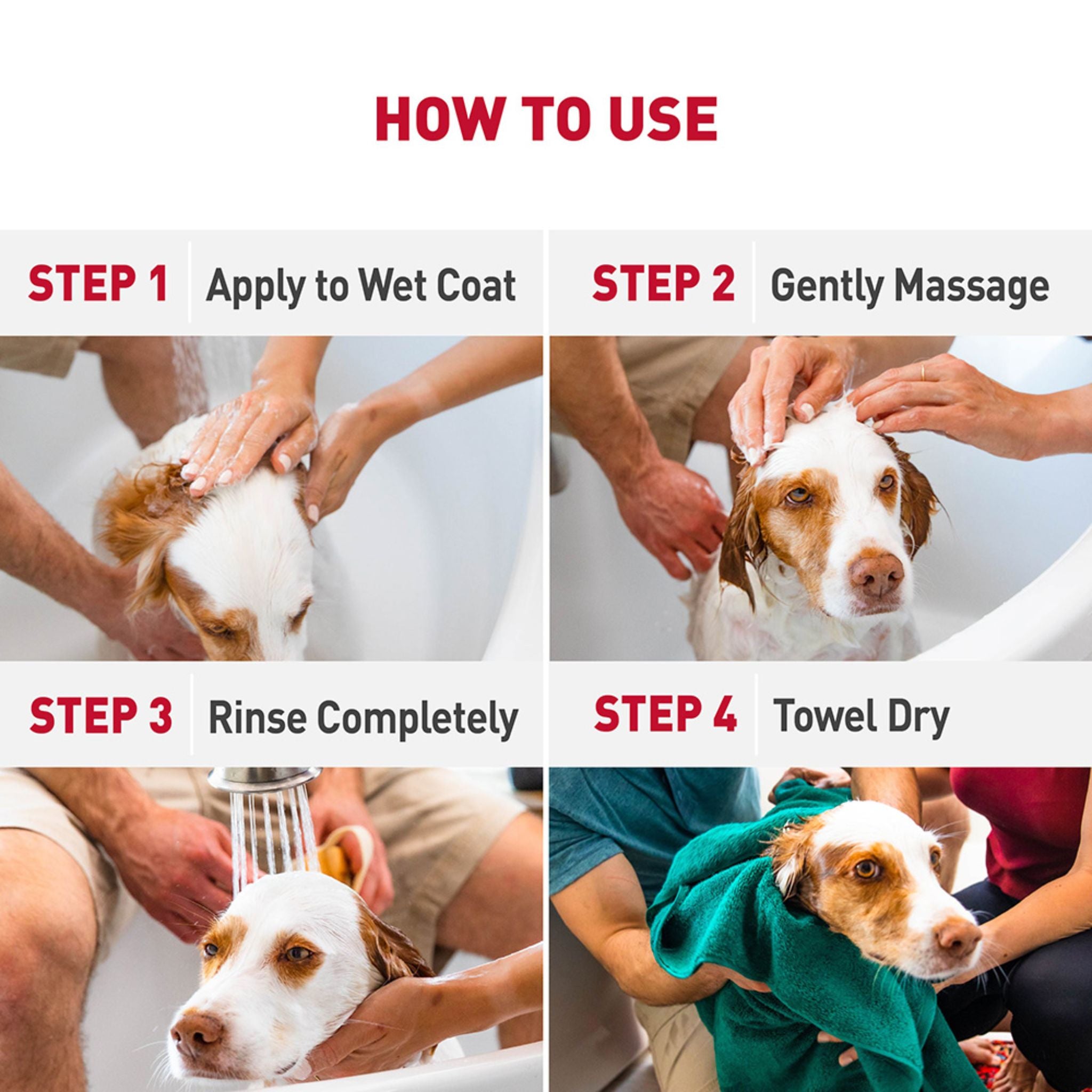 HOW TO USE

STEP 1 Apply to Wet Coat

STEP 2 Gently Massage

STEP 3 Rinse Completely

STEP 4 Towel Dry