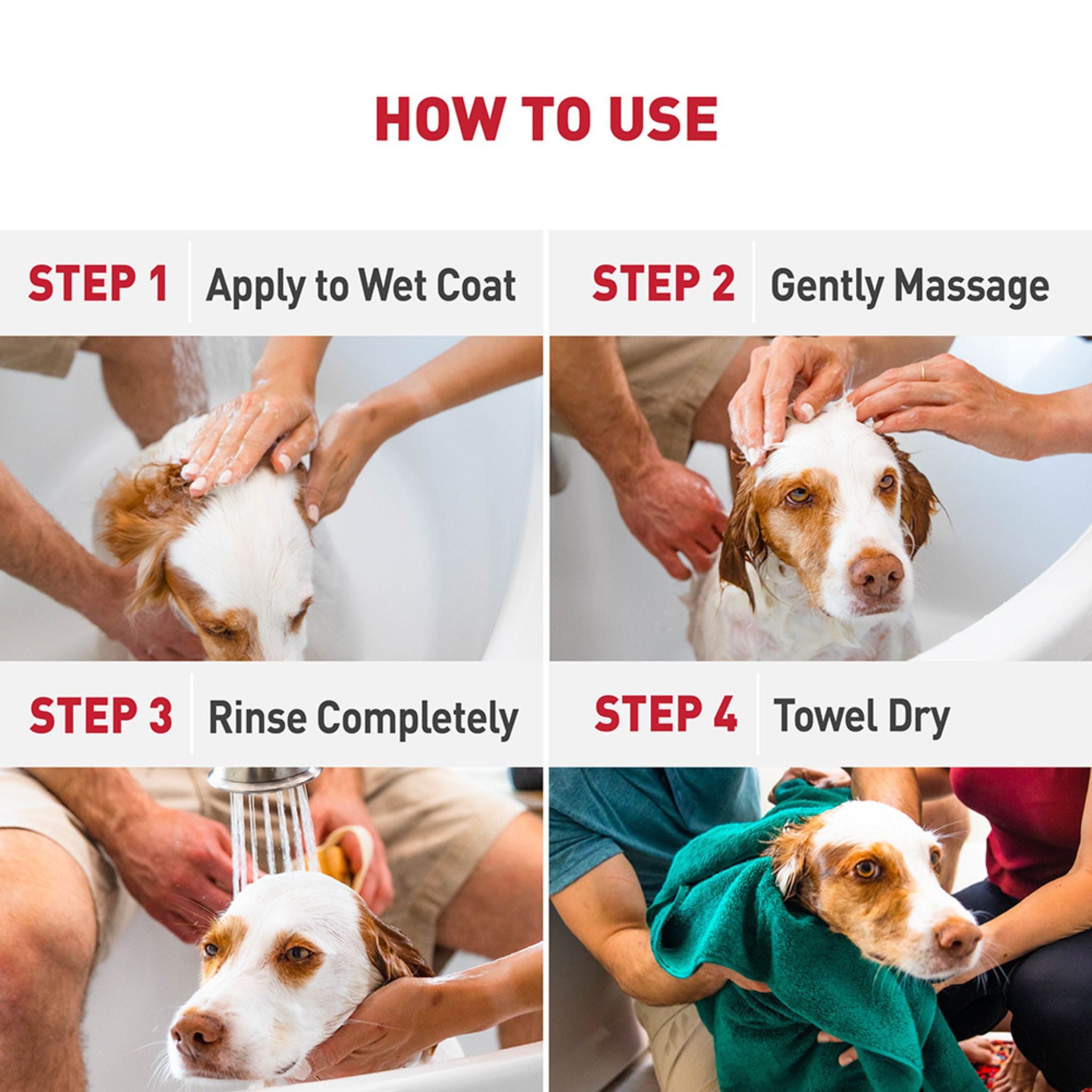 HOW TO USE

STEP 1 Apply to Wet Coat

STEP 2 Gently Massage

STEP 3 Rinse Completely

STEP 4 Towel Dry