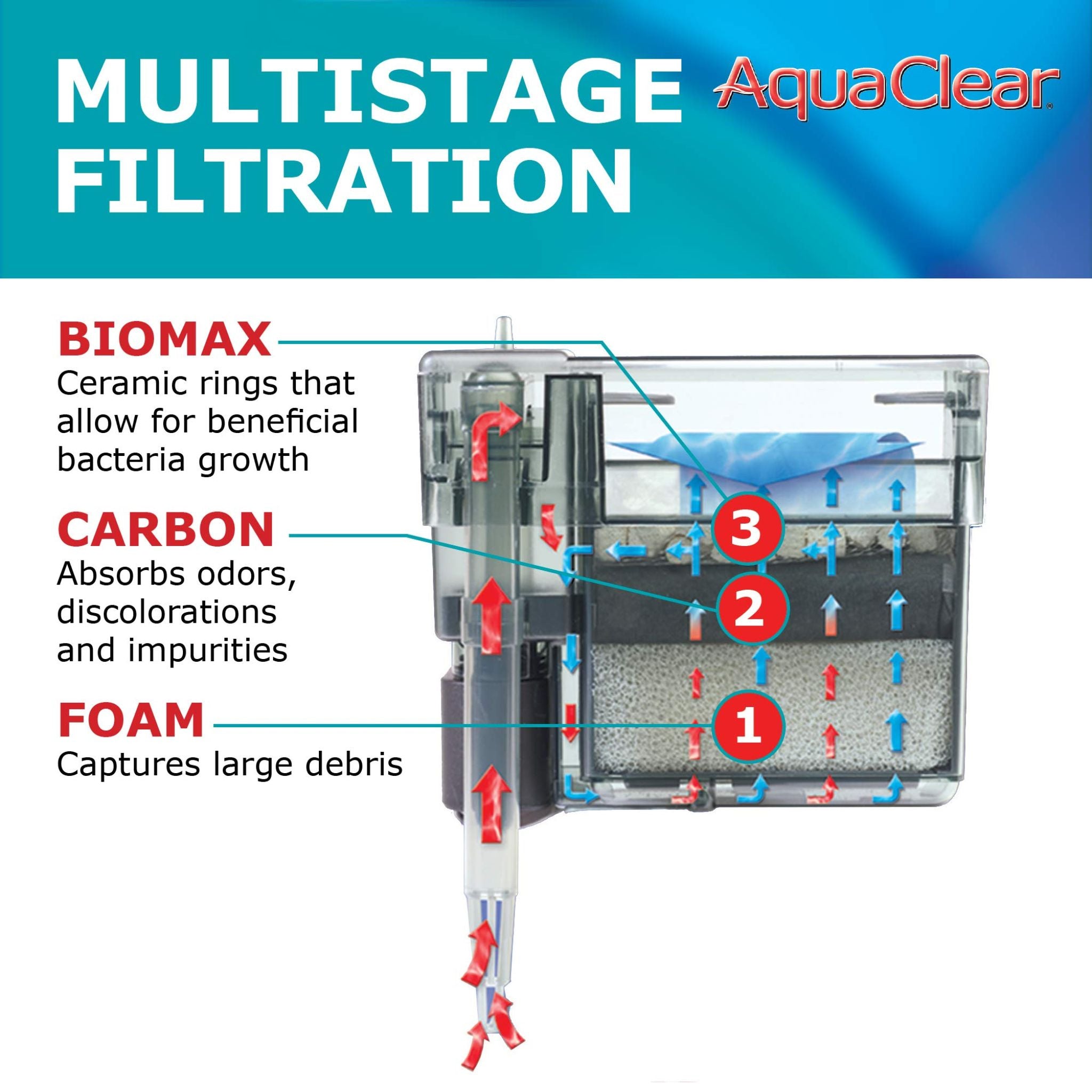 MULTISTAGE FILTRATION

AquaClear®

BIOMAX
Ceramic rings that allow for beneficial bacteria growth

CARBON
Absorbs odors, discolorations and impurities

FOAM
Captures large debris

3

2

1