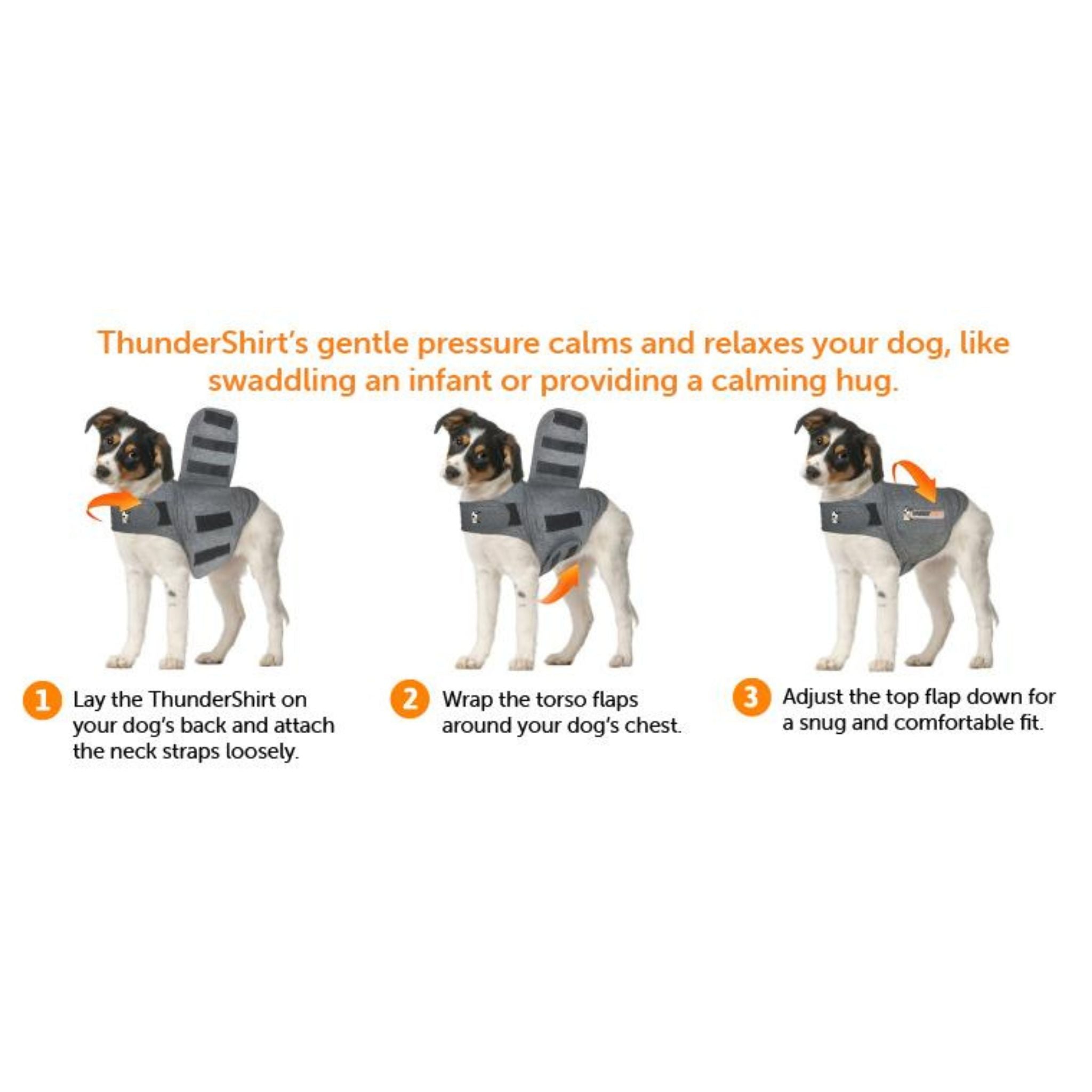 ThunderShirt's gentle pressure calms and relaxes your dog, like swaddling an infant or providing a calming hug.

1 Lay the ThunderShirt on your dog's back and attach the neck straps loosely.

2 Wrap the torso flaps around your dog's chest.

3 Adjust the top flap down for a snug and comfortable fit.