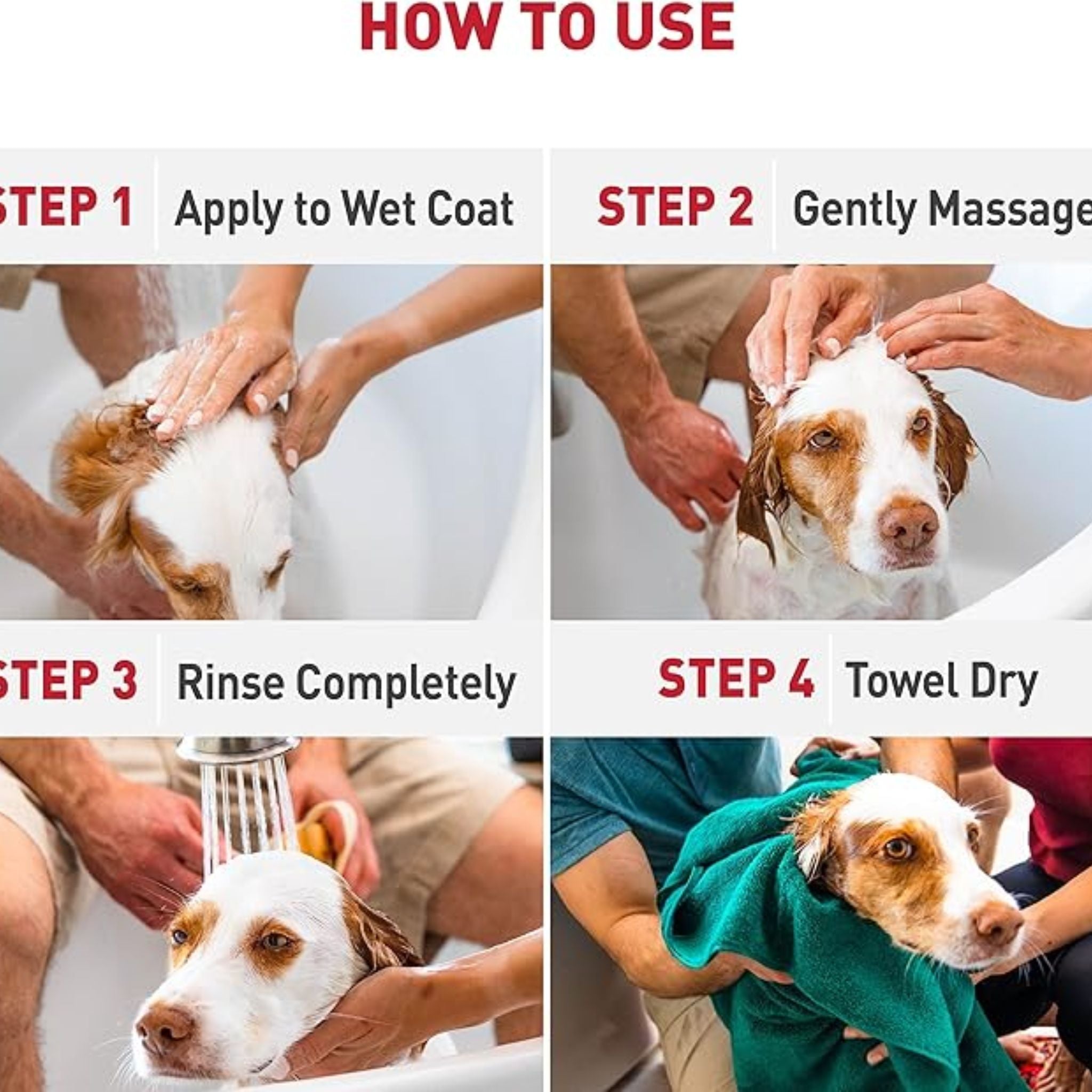 HOW TO USE

STEP 1 Apply to Wet Coat

STEP 2 Gently Massage

STEP 3 Rinse Completely

STEP 4 Towel Dry