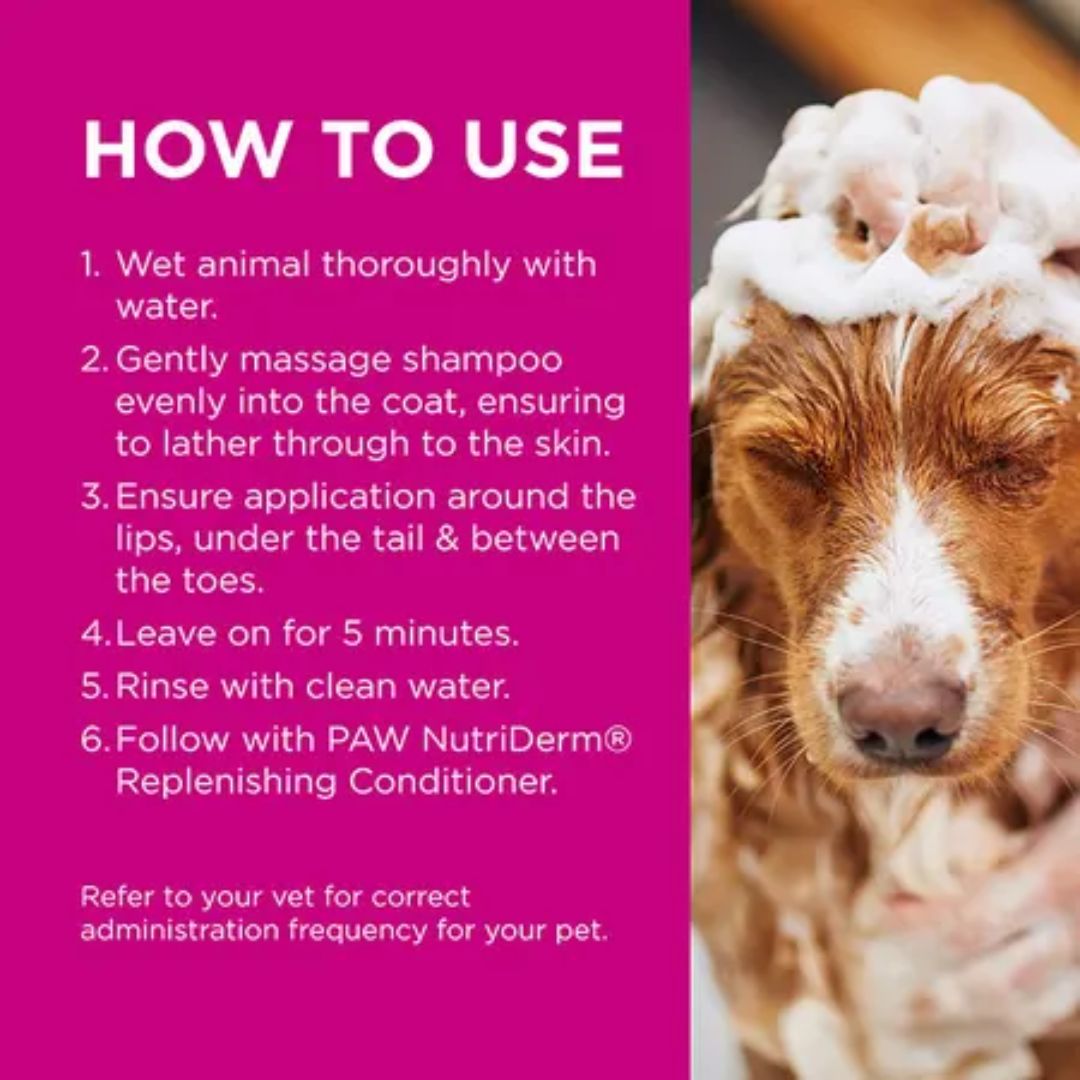 HOW TO USE

1. Wet animal thoroughly with water.

2. Gently massage shampoo evenly into the coat, ensuring to lather through to the skin.

3. Ensure application around the lips, under the tail & between the toes.

4. Leave on for 5 minutes.

5. Rinse with clean water.

6. Follow with PAW NutriDerm® Replenishing Conditioner.

Refer to your vet for correct administration frequency for your pet.