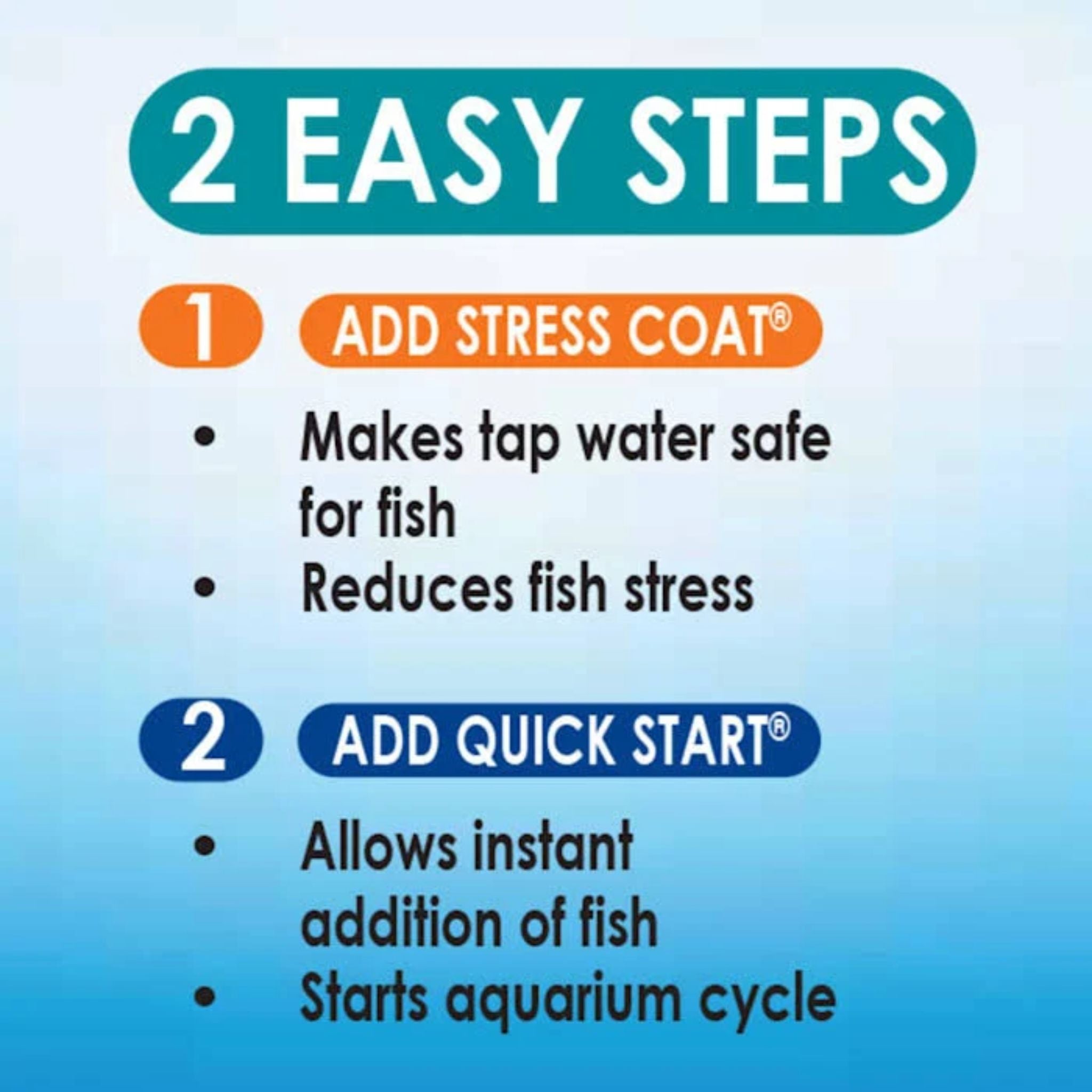 2 EASY STEPS

1 ADD STRESS COAT®

• Makes tap water safe for fish
• Reduces fish stress

2 ADD QUICK START®

• Allows instant addition of fish
• Starts aquarium cycle