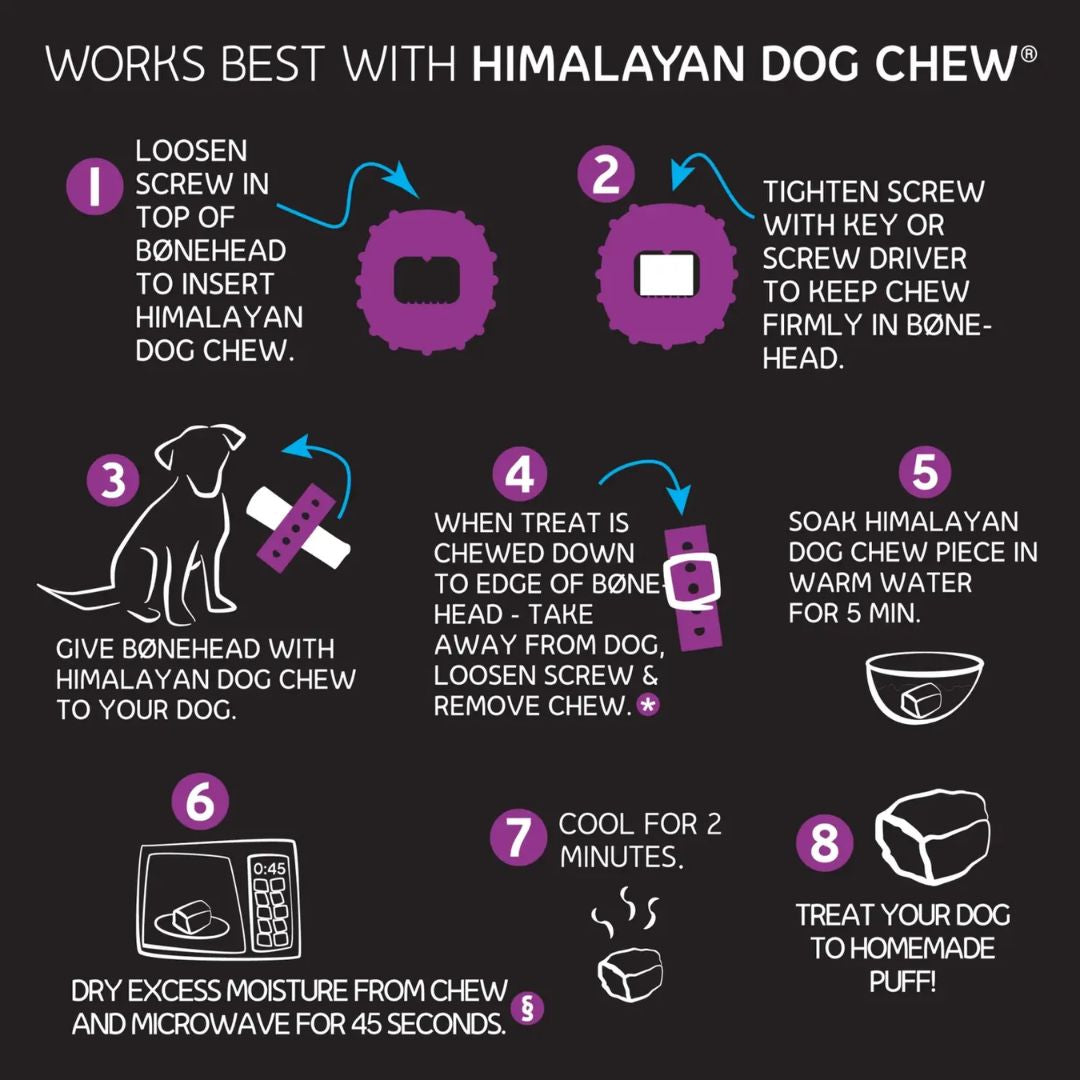 WORKS BEST WITH HIMALAYAN DOG CHEW®

1 LOOSEN SCREW IN TOP OF BØNEHEAD TO INSERT HIMALAYAN DOG CHEW.

2 TIGHTEN SCREW WITH KEY OR SCREW DRIVER TO KEEP CHEW FIRMLY IN BØNEHEAD.

3 GIVE BØNEHEAD WITH HIMALAYAN DOG CHEW TO YOUR DOG.

4 WHEN TREAT IS CHEWED DOWN TO EDGE OF BØNEHEAD - TAKE AWAY FROM DOG, LOOSEN SCREW & REMOVE CHEW. *

5 SOAK HIMALAYAN DOG CHEW PIECE IN WARM WATER FOR 5 MIN.

6 0:45

DRY EXCESS MOISTURE FROM CHEW AND MICROWAVE FOR 45 SECONDS. §

7 COOL FOR 2 MINUTES.

8 TREAT YOUR DOG TO HOMEMADE PUFF!