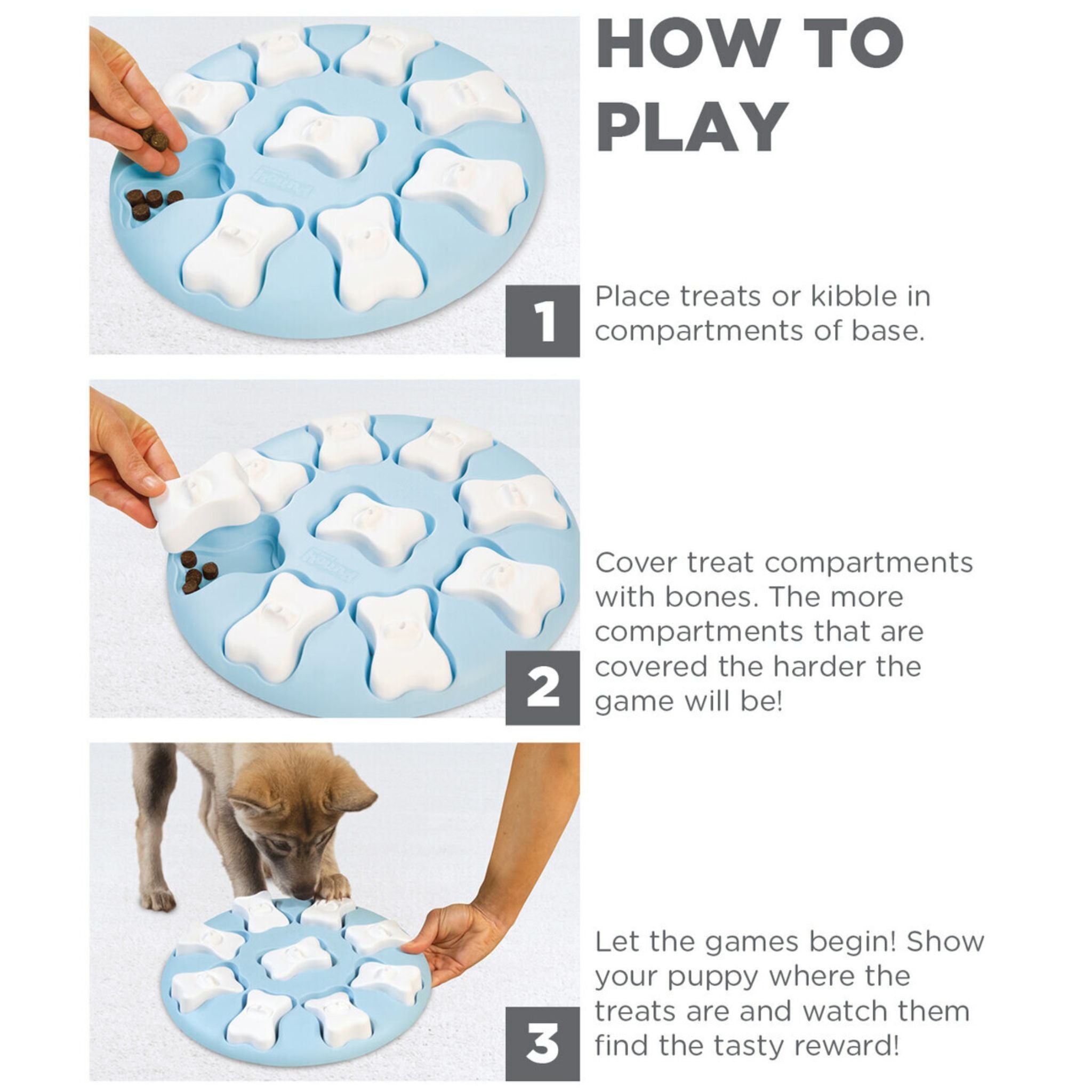 HOW TO PLAY

1
Place treats or kibble in compartments of base.

2
Cover treat compartments with bones. The more compartments that are covered the harder the game will be!

3
Let the games begin! Show your puppy where the treats are and watch them find the tasty reward!