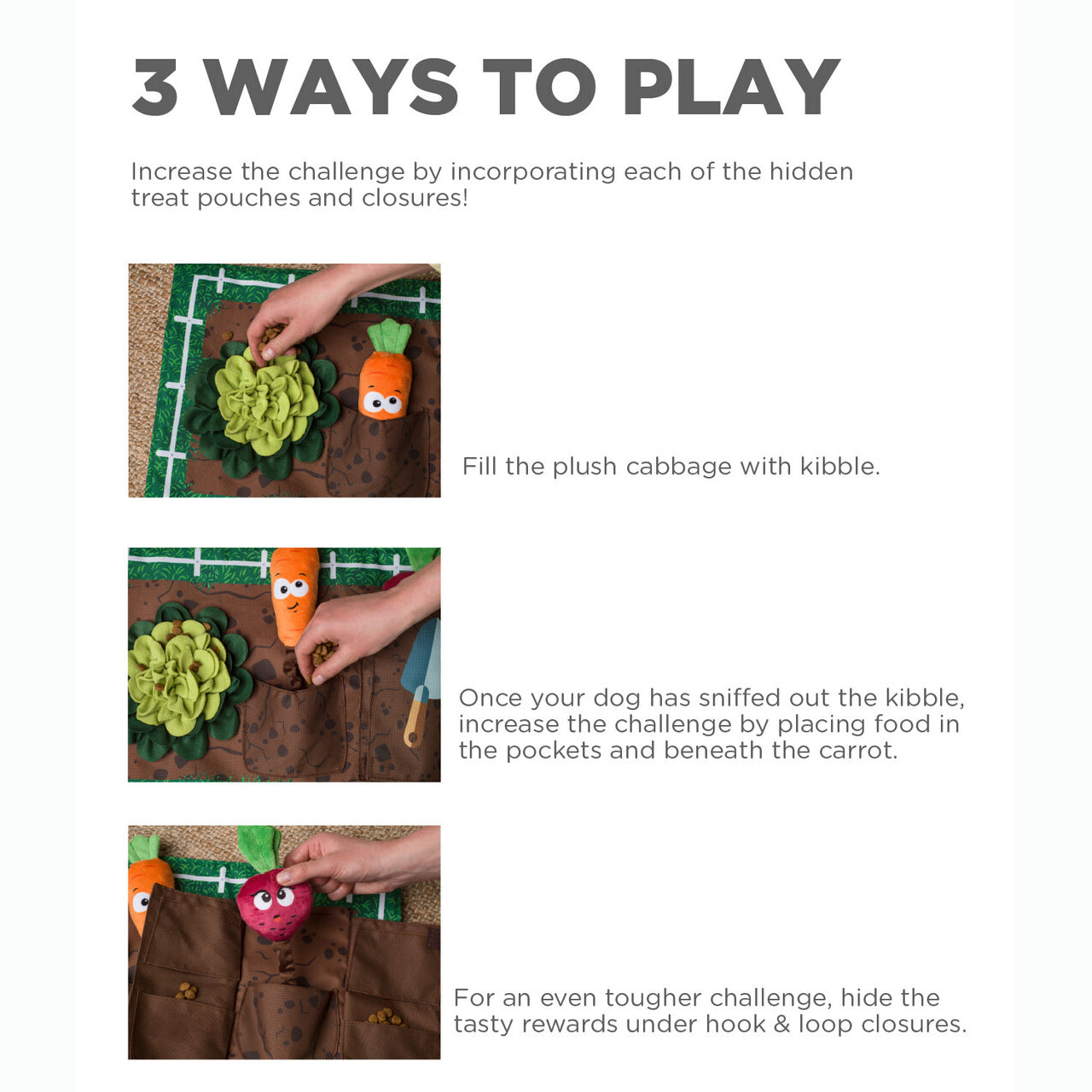 3 WAYS TO PLAY

Increase the challenge by incorporating each of the hidden treat pouches and closures!

Fill the plush cabbage with kibble.

Once your dog has sniffed out the kibble, increase the challenge by placing food in the pockets and beneath the carrot.

For an even tougher challenge, hide the tasty rewards under hook & loop closures.