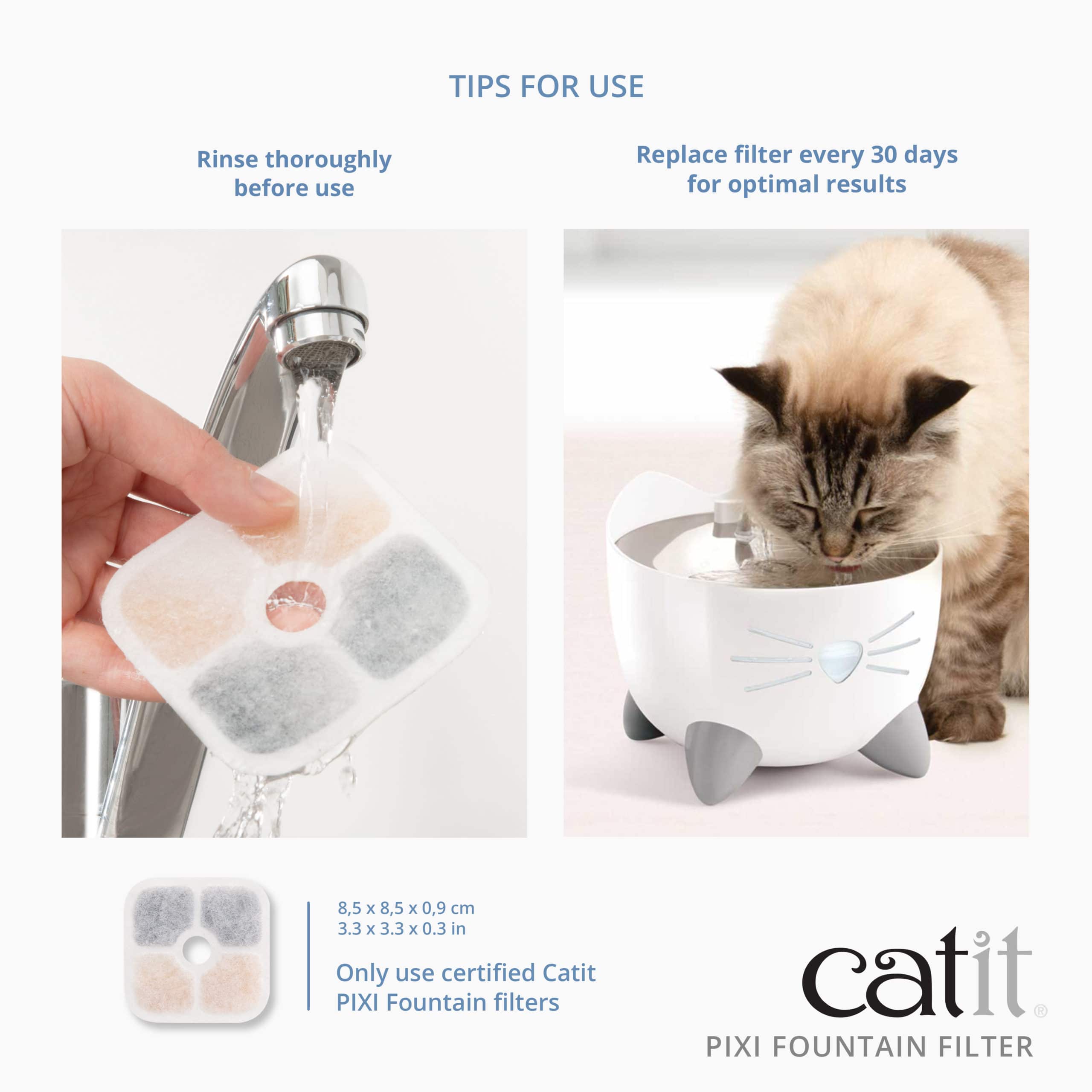 TIPS FOR USE

Rinse thoroughly before use

Replace filter every 30 days for optimal results

8,5 x 8,5 x 0,9 cm
3.3 x 3.3 x 0.3 in

Only use certified Catit PIXI Fountain filters

catit®

PIXI FOUNTAIN FILTER