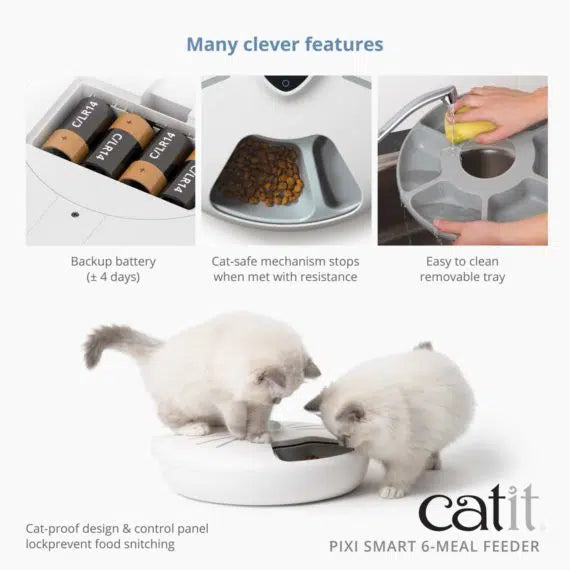 Many clever features

C/LR14

C/LR14

C/LR14

C/LR14

Backup battery
(± 4 days)

Cat-safe mechanism stops
when met with resistance

Easy to clean
removable tray

Cat-proof design & control panel
lockprevent food snitching

catit

PIXI SMART 6-MEAL FEEDER