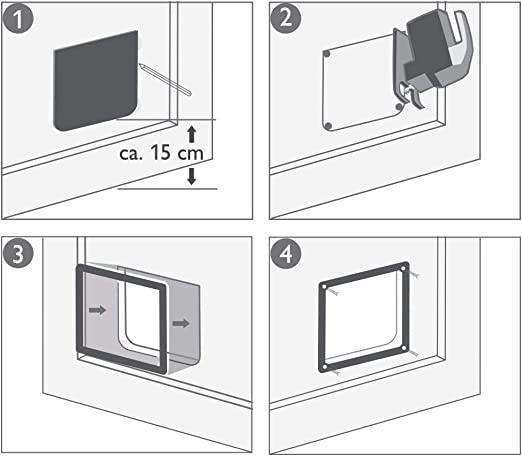 1

ca. 15 cm

2

3

4