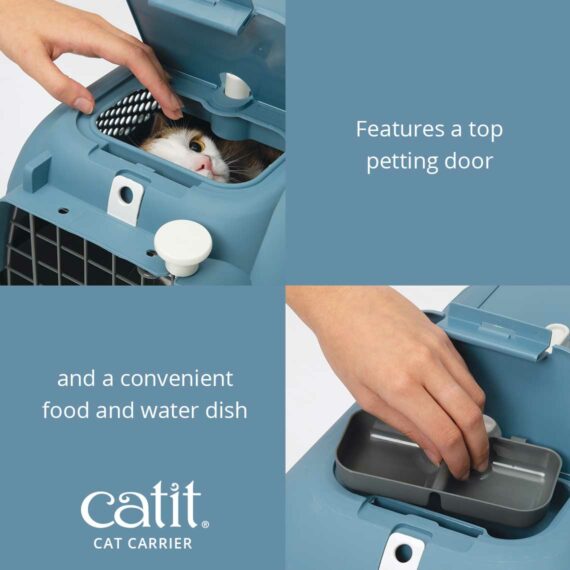 Features a top petting door

and a convenient food and water dish

catit®
CAT CARRIER