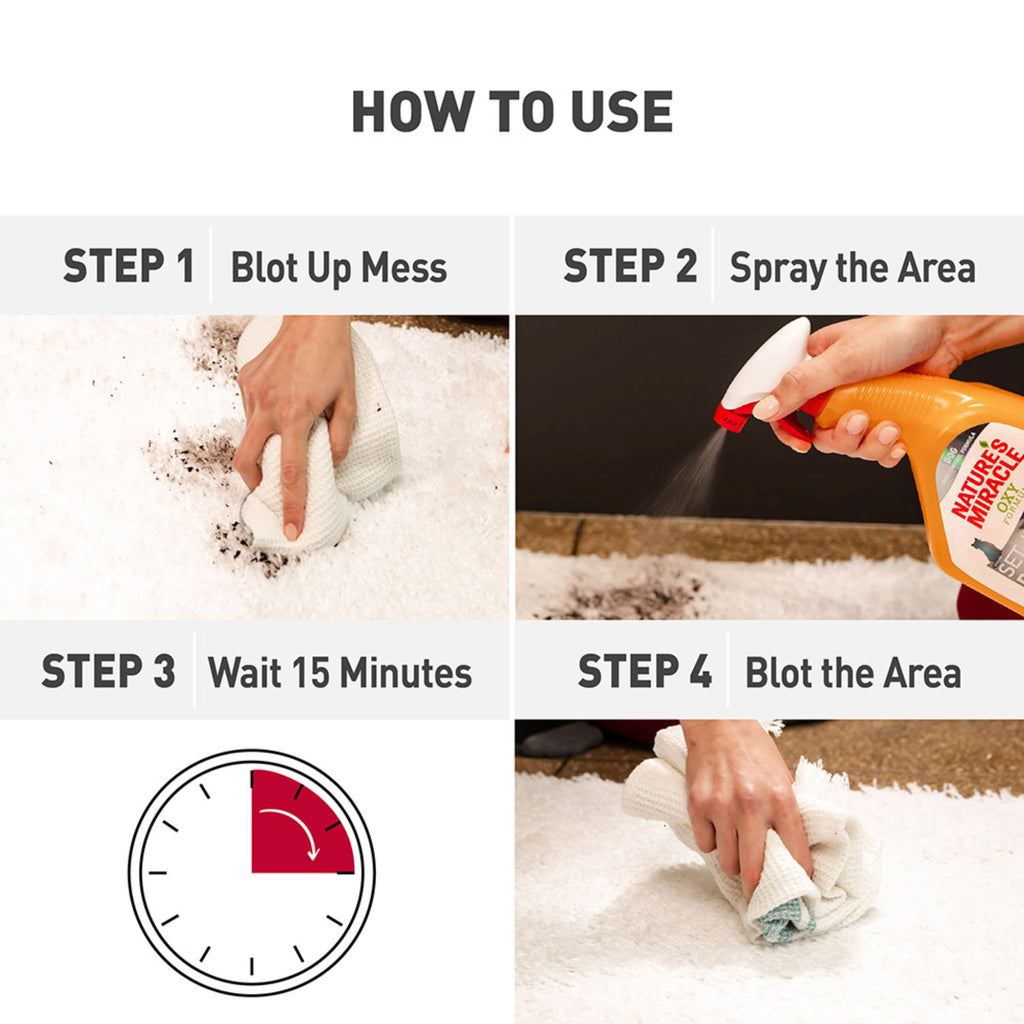 HOW TO USE

STEP 1 Blot Up Mess

STEP 2 Spray the Area

NATURE'S MIRACLE

OXY FORMULA

STEP 3 Wait 15 Minutes

STEP 4 Blot the Area