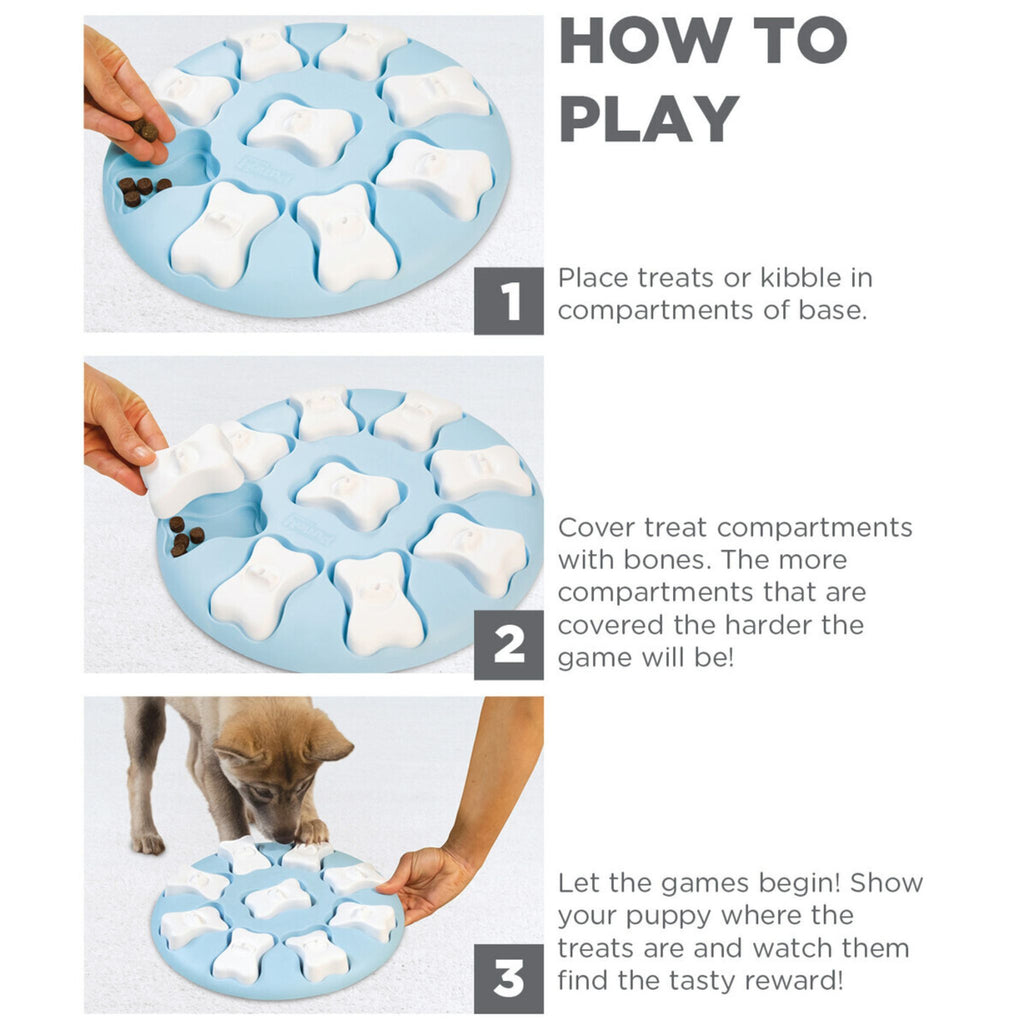 HOW TO PLAY

1

Place treats or kibble in compartments of base.

2

Cover treat compartments with bones. The more compartments that are covered the harder the game will be!

3

Let the games begin! Show your puppy where the treats are and watch them find the tasty reward!