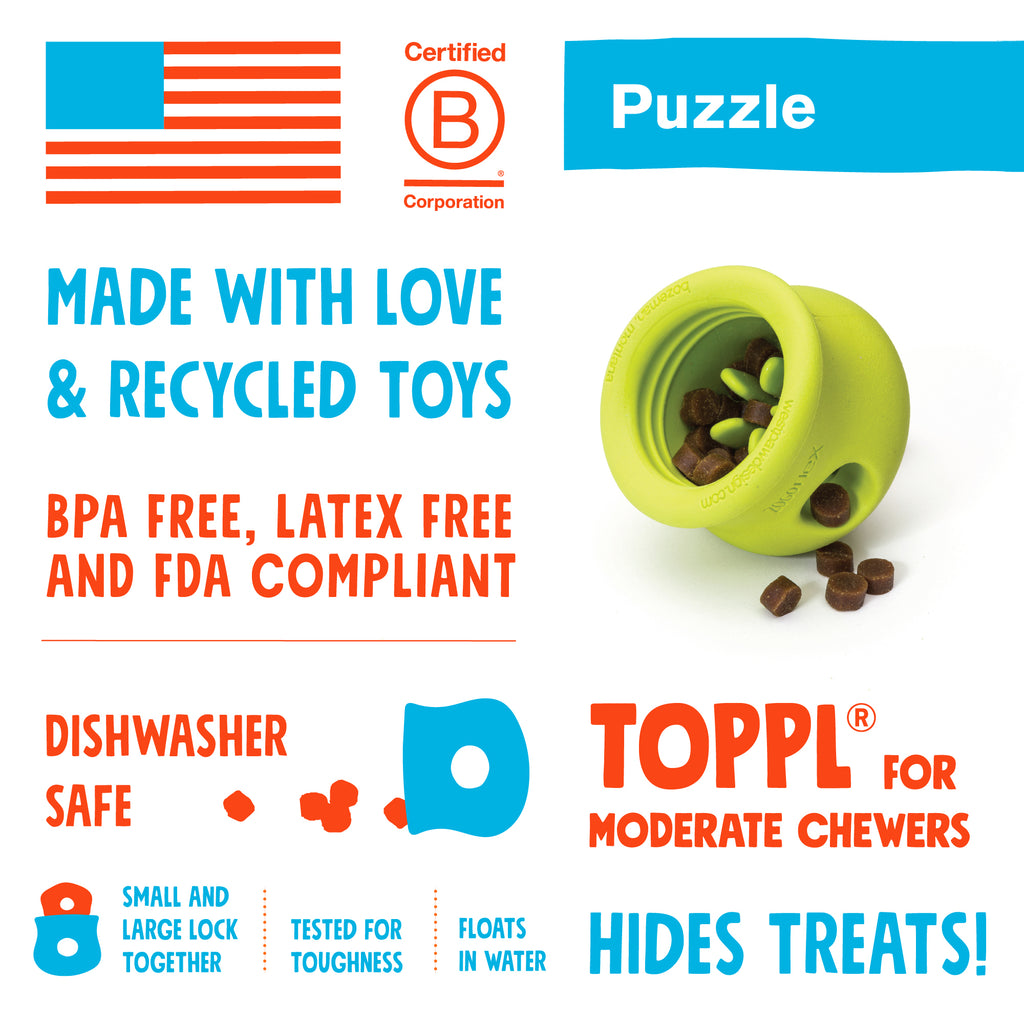 Certified
B
Corporation

Puzzle

MADE WITH LOVE & RECYCLED TOYS

BPA FREE, LATEX FREE AND FDA COMPLIANT

bozeman, montana
westpawdesign.com
Zogoflex

DISHWASHER SAFE

TOPPL® FOR MODERATE CHEWERS

SMALL AND LARGE LOCK TOGETHER

TESTED FOR TOUGHNESS

FLOATS IN WATER

HIDES TREATS!